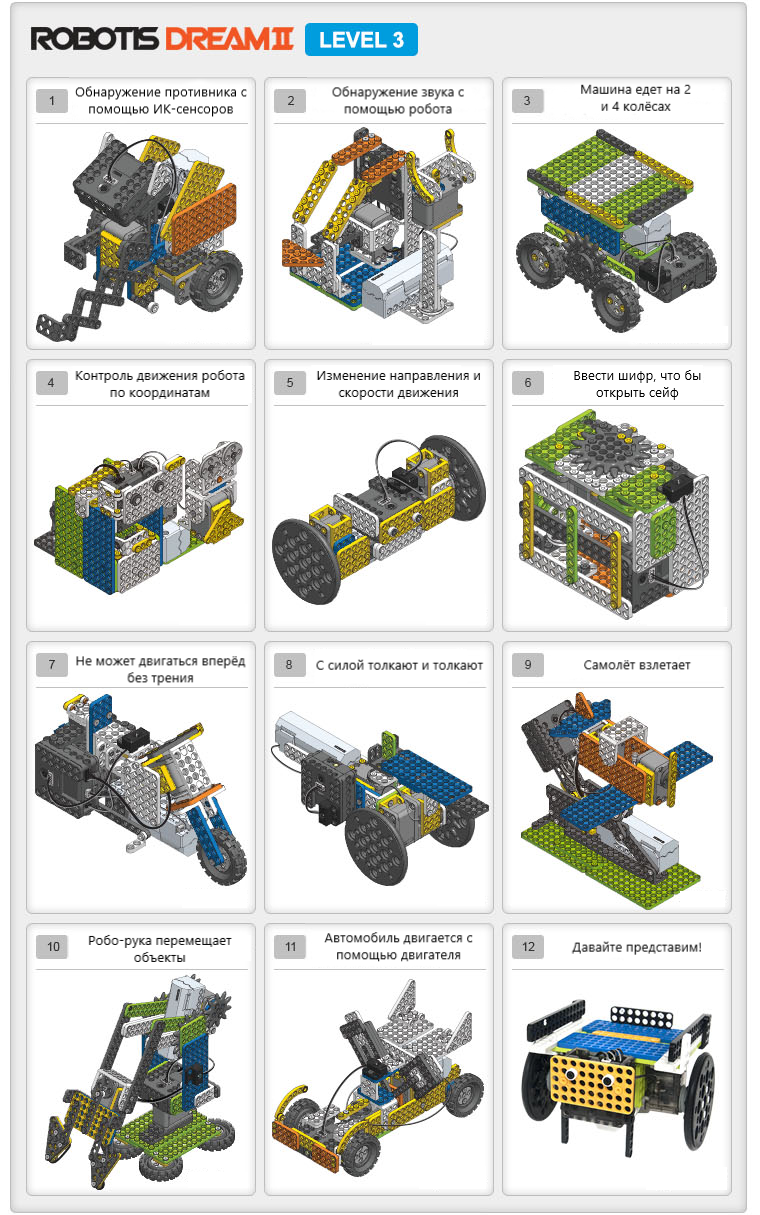 ROBOTIS DREAM II LEVEL 3

1 Обнаружение противника с помощью ИК-сенсоров

2 Обнаружение звука с помощью робота

3 Машина едет на 2 и 4 колёсах

4 Контроль движения робота по координатам

5 Изменение направления и скорости движения

6 Ввести шифр, что бы открыть сейф

7 Не может двигаться вперёд без трения

8 С силой толкают и толкают

9 Самолёт взлетает

10 Робо-рука перемещает объекты

11 Автомобиль двигается с помощью двигателя

12 Давайте представим!