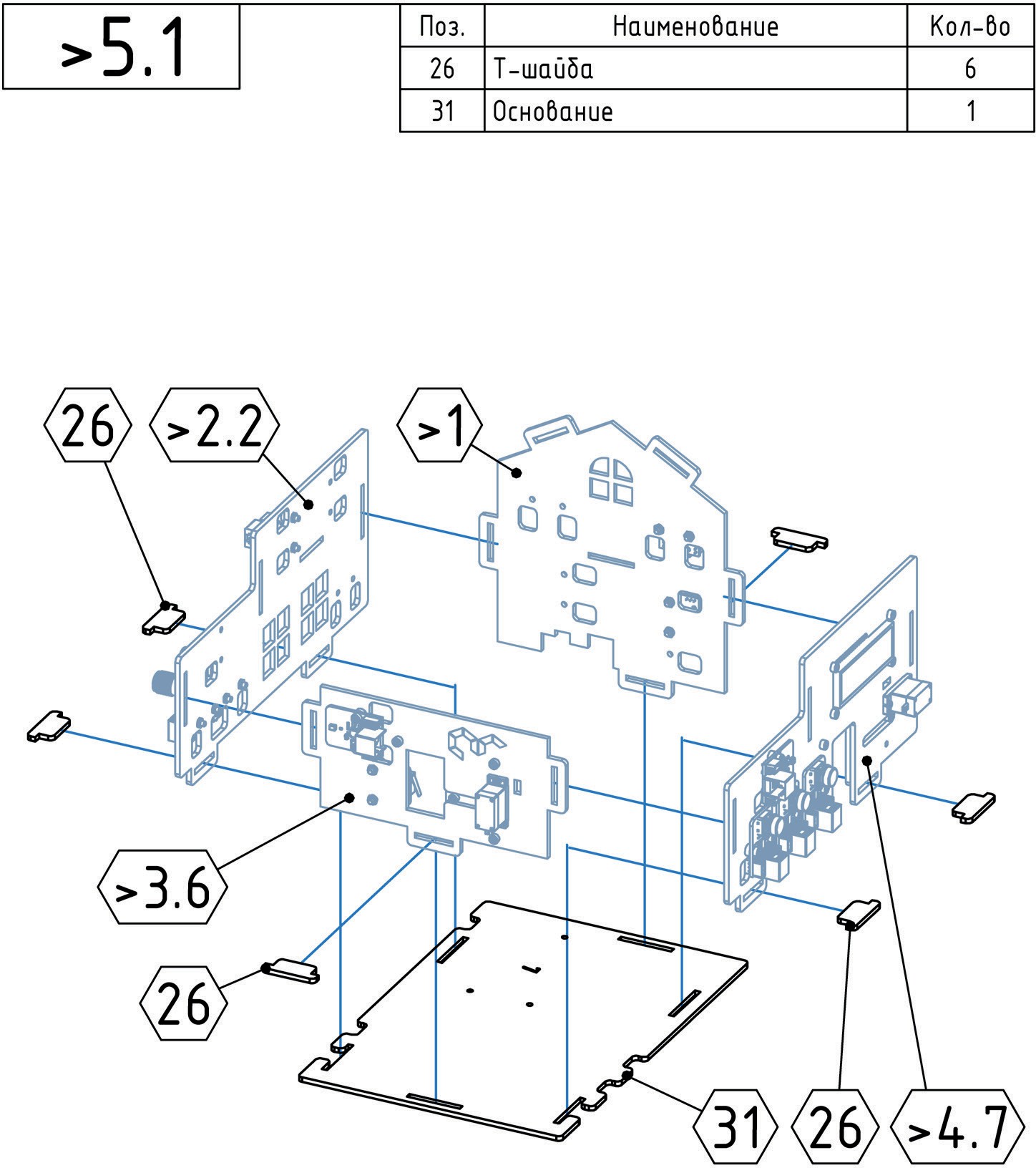 >5.1

| Поз. | Наименование | Кол-во |
|---|---|---|
| 26 | Т-шайба | 6 |
| 31 | Основание | 1 |

26
>2.2
>1
>3.6
26
31
26
>4.7