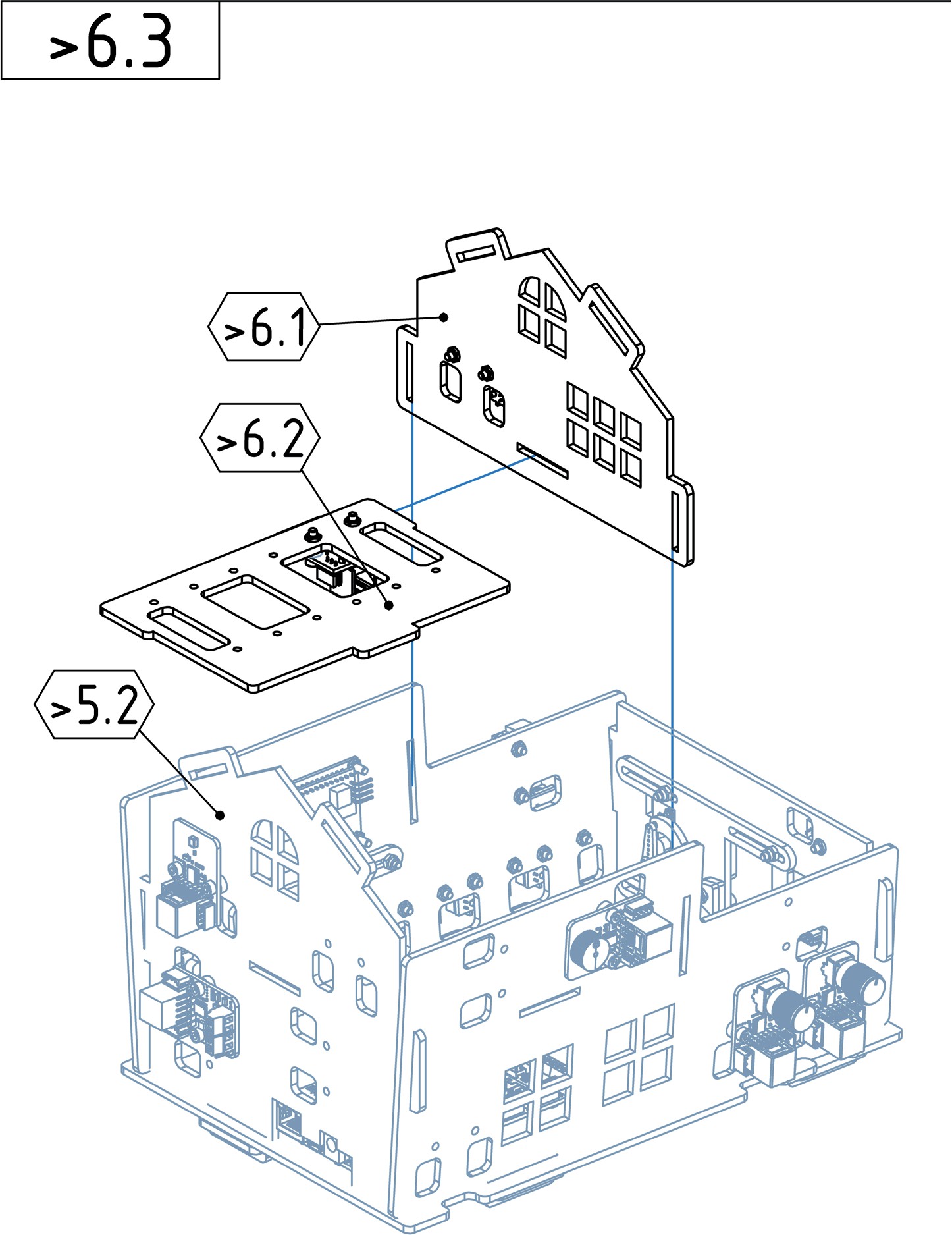 >6.3

>6.1

>6.2

>5.2