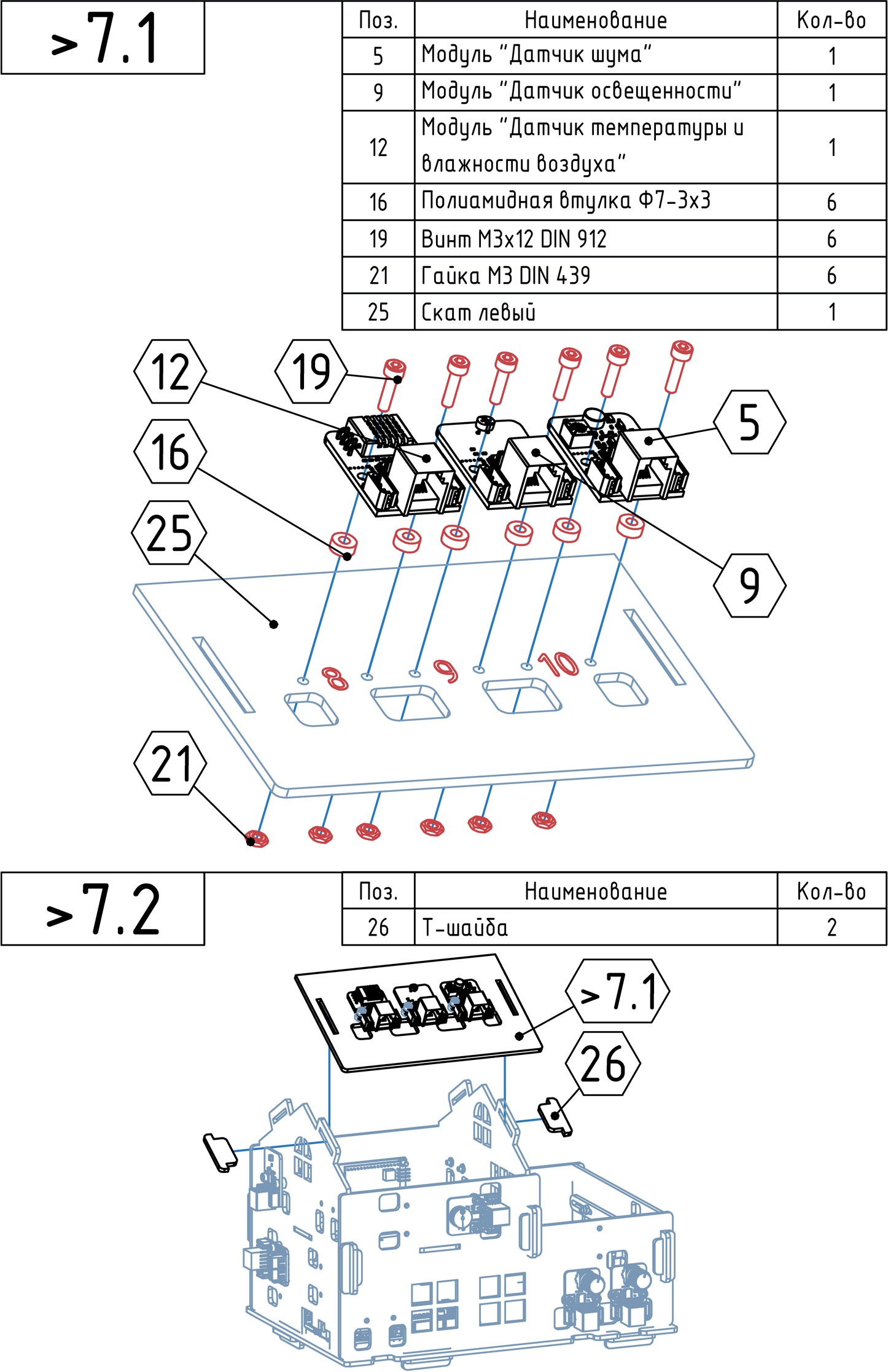 >7.1

| Поз. | Наименование | Кол-во |
|---|---|---|
| 5 | Модуль "Датчик шума" | 1 |
| 9 | Модуль "Датчик освещенности" | 1 |
| 12 | Модуль "Датчик температуры и влажности воздуха" | 1 |
| 16 | Полиамидная втулка Ф7-3х3 | 6 |
| 19 | Винт М3х12 DIN 912 | 6 |
| 21 | Гайка М3 DIN 439 | 6 |
| 25 | Скат левый | 1 |

12
19
5
16
25
9
8
9
10
21

>7.2

| Поз. | Наименование | Кол-во |
|---|---|---|
| 26 | Т-шайба | 2 |

>7.1
26