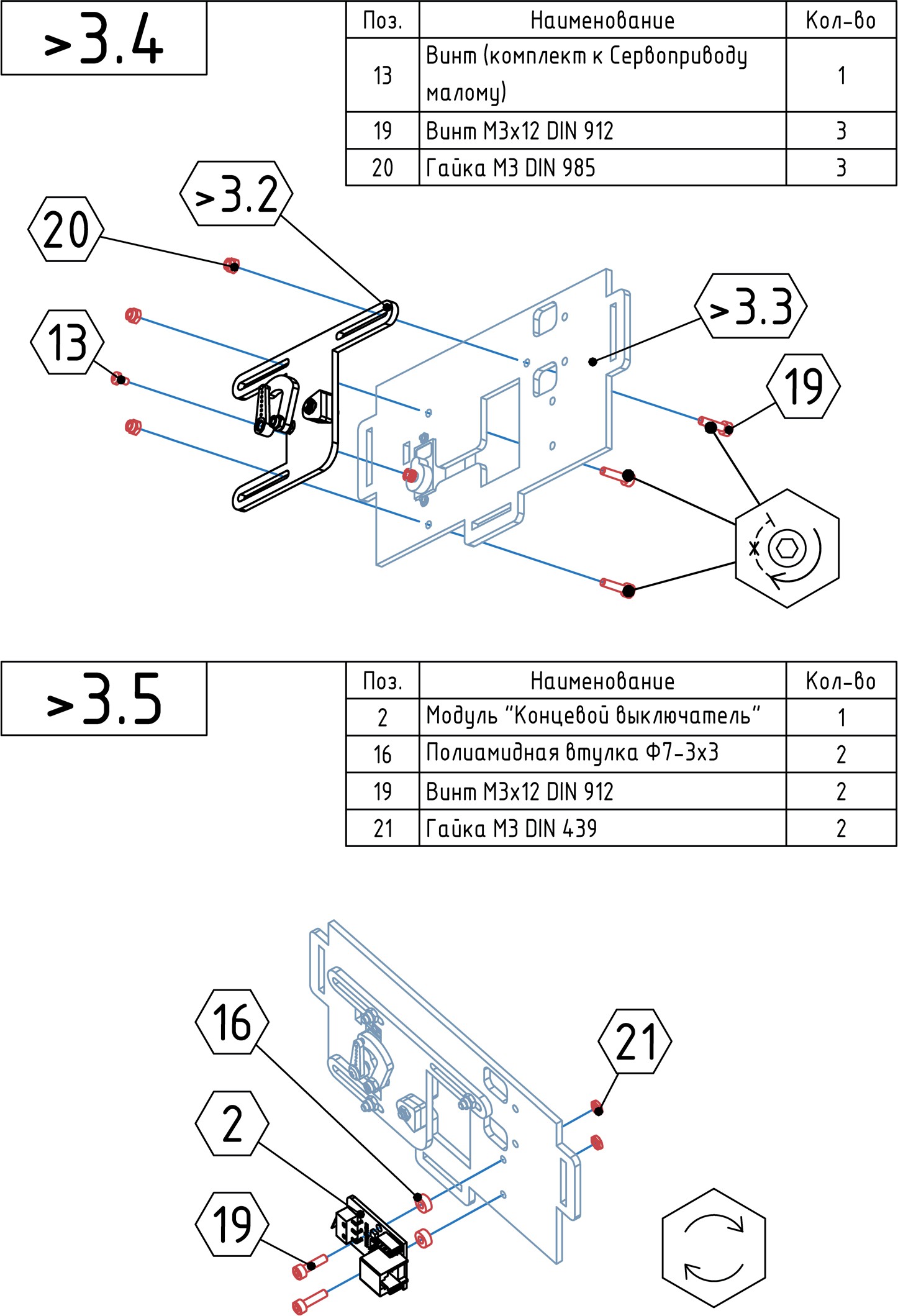 >3.4

| Поз. | Наименование | Кол-во |
|---|---|---|
| 13 | Винт (комплект к Сервоприводу малому) | 1 |
| 19 | Винт М3х12 DIN 912 | 3 |
| 20 | Гайка М3 DIN 985 | 3 |

>3.2

20

13

>3.3

19

>3.5

| Поз. | Наименование | Кол-во |
|---|---|---|
| 2 | Модуль "Концевой выключатель" | 1 |
| 16 | Полиамидная втулка Ф7-3х3 | 2 |
| 19 | Винт М3х12 DIN 912 | 2 |
| 21 | Гайка М3 DIN 439 | 2 |

16

21

2

19