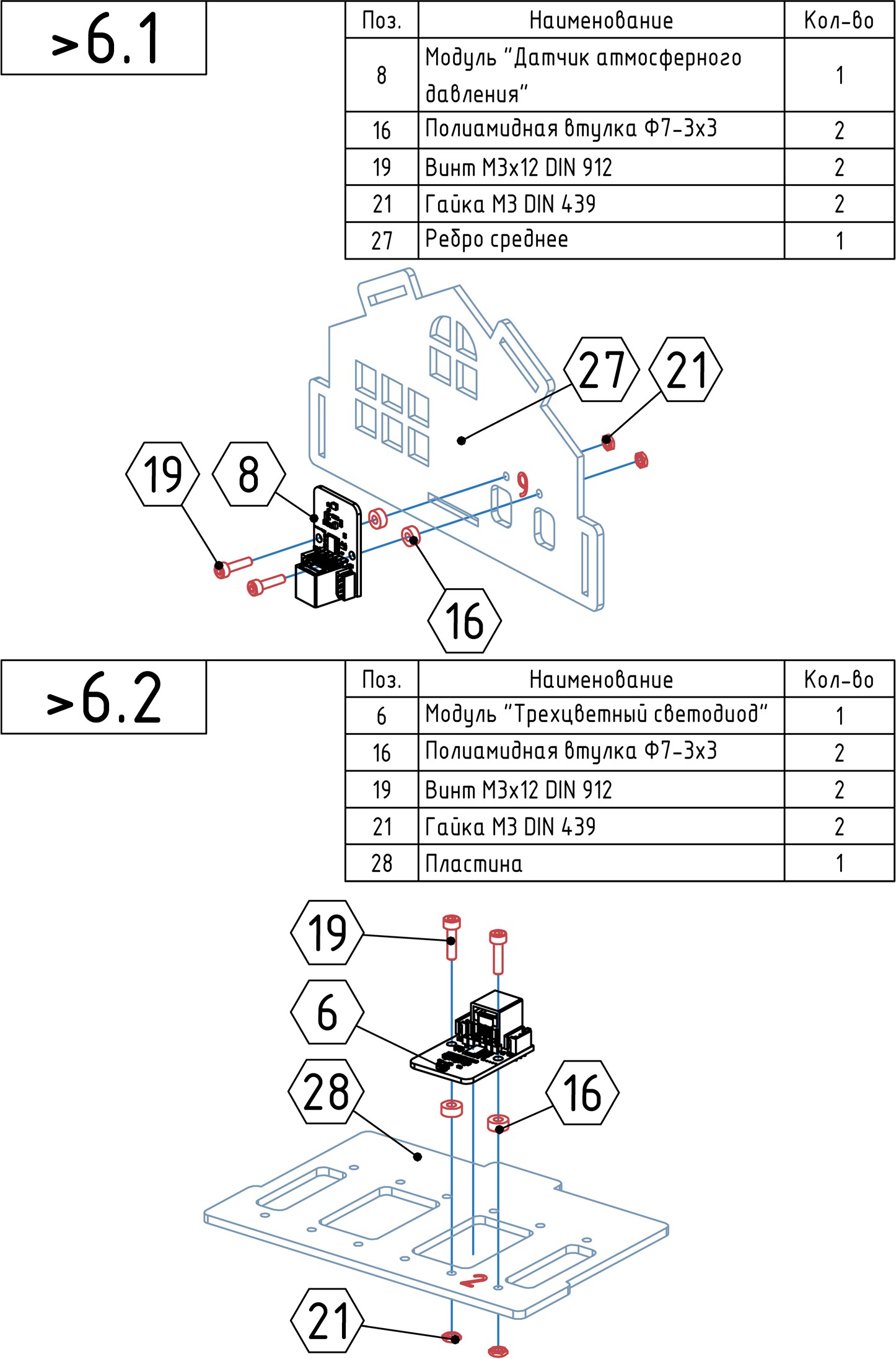 >6.1

| Поз. | Наименование | Кол-во |
|---|---|---|
| 8 | Модуль "Датчик атмосферного давления" | 1 |
| 16 | Полиамидная втулка Ф7-3х3 | 2 |
| 19 | Винт М3х12 DIN 912 | 2 |
| 21 | Гайка М3 DIN 439 | 2 |
| 27 | Ребро среднее | 1 |

27
21
19
8
9
16

>6.2

| Поз. | Наименование | Кол-во |
|---|---|---|
| 6 | Модуль "Трехцветный светодиод" | 1 |
| 16 | Полиамидная втулка Ф7-3х3 | 2 |
| 19 | Винт М3х12 DIN 912 | 2 |
| 21 | Гайка М3 DIN 439 | 2 |
| 28 | Пластина | 1 |

19
6
28
16
2
21