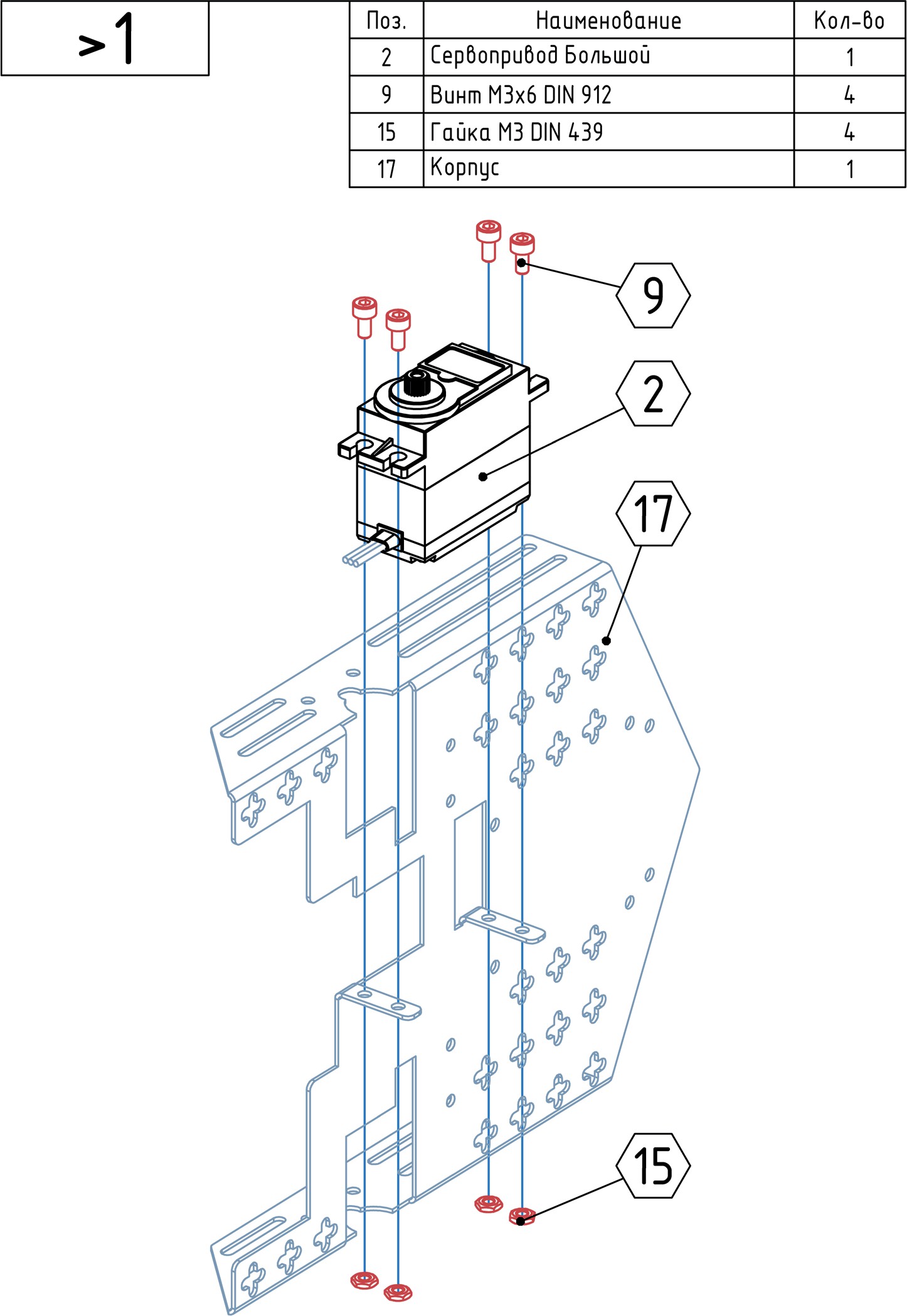 >1

| Поз. | Наименование | Кол-во |
|---|---|---|
| 2 | Сервопривод Большой | 1 |
| 9 | Винт М3х6 DIN 912 | 4 |
| 15 | Гайка М3 DIN 439 | 4 |
| 17 | Корпус | 1 |

9

2

17

15