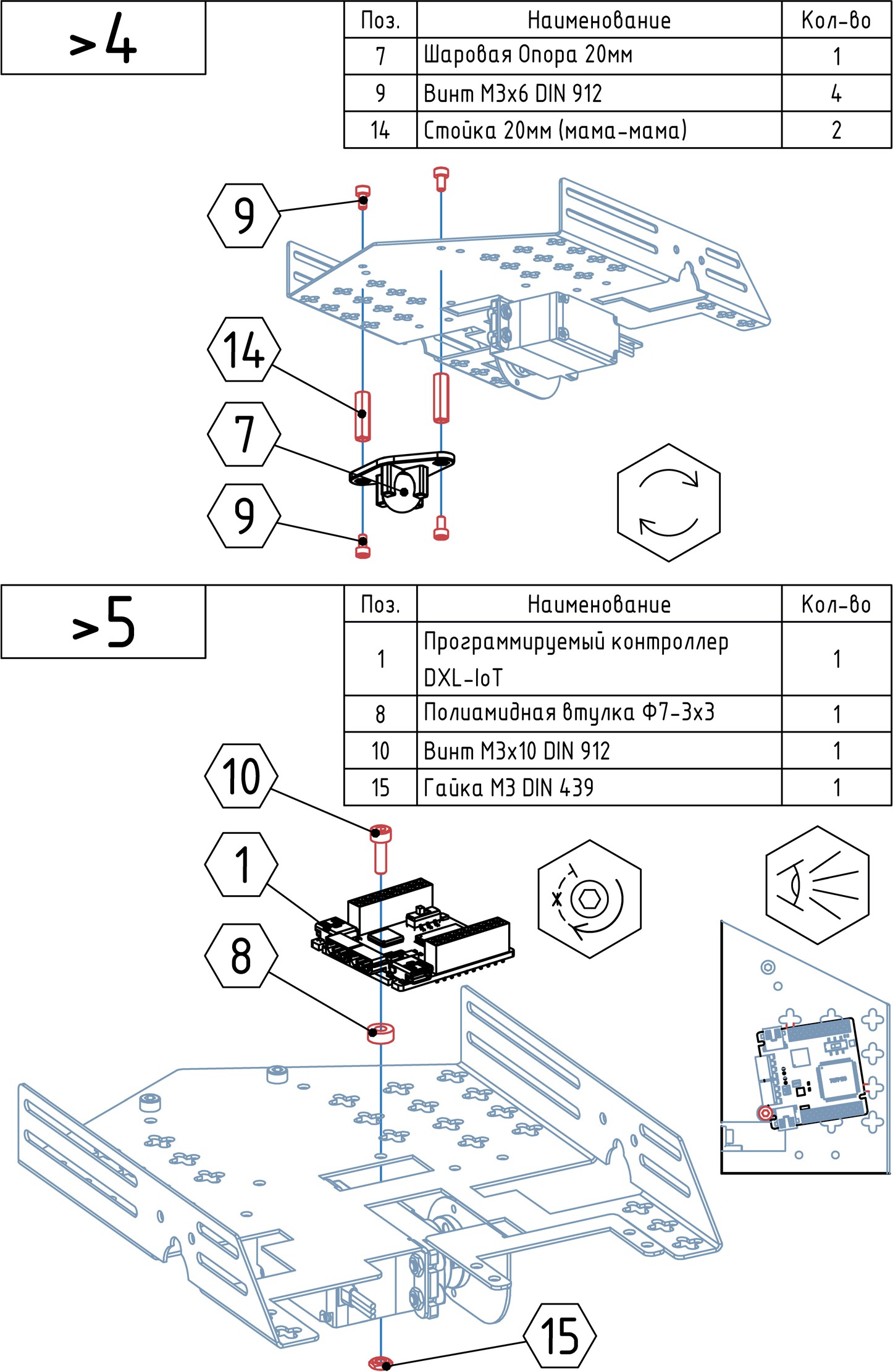 >4

| Поз. | Наименование | Кол-во |
|---|---|---|
| 7 | Шаровая Опора 20мм | 1 |
| 9 | Винт М3х6 DIN 912 | 4 |
| 14 | Стойка 20мм (мама-мама) | 2 |

9

14

7

9

>5

| Поз. | Наименование | Кол-во |
|---|---|---|
| 1 | Программируемый контроллер DXL-IoT | 1 |
| 8 | Полиамидная втулка Ф7-3х3 | 1 |
| 10 | Винт М3х10 DIN 912 | 1 |
| 15 | Гайка М3 DIN 439 | 1 |

10

1

8

15