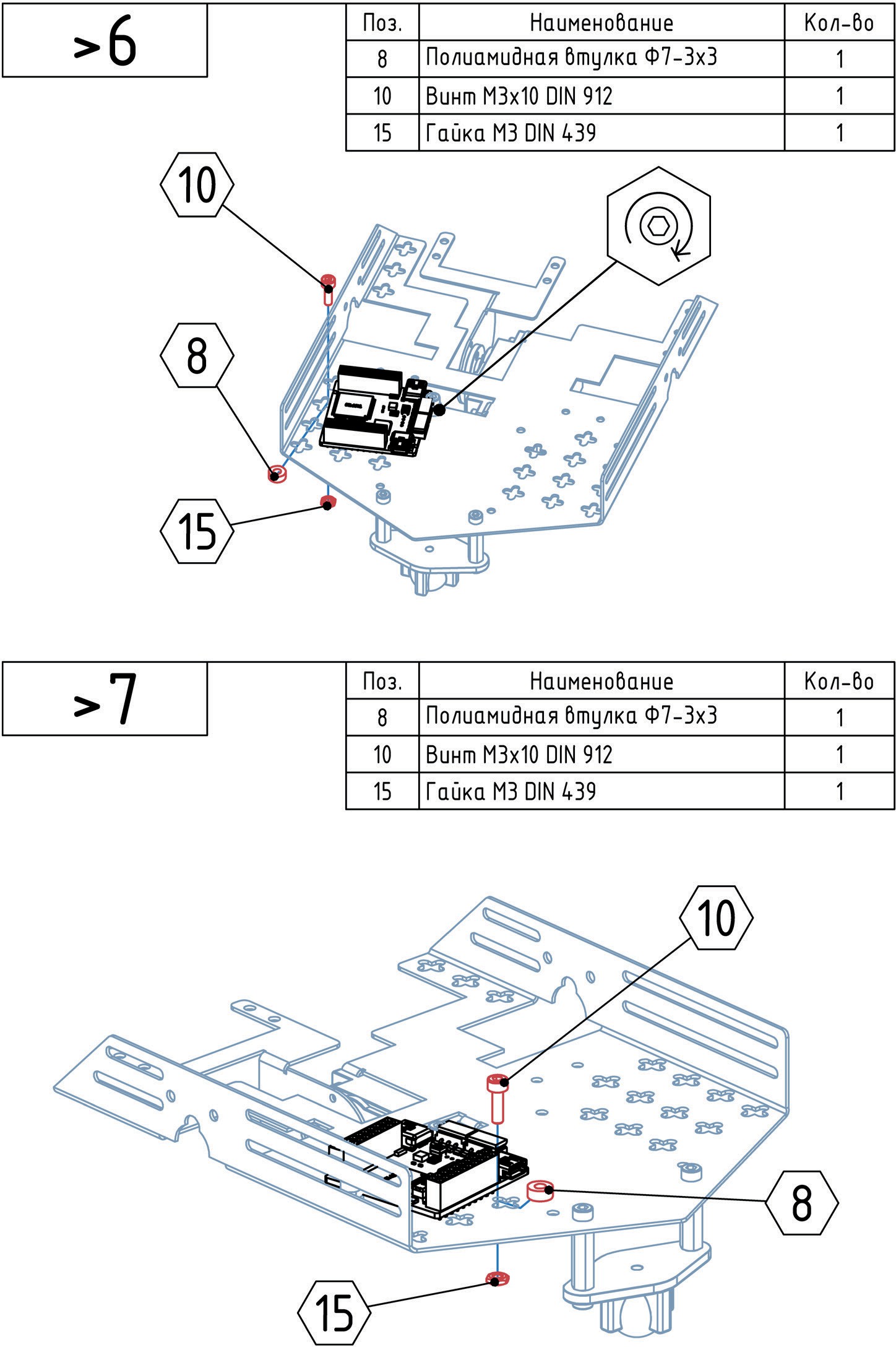 >6

| Поз. | Наименование | Кол-во |
|---|---|---|
| 8 | Полиамидная втулка Ф7-3х3 | 1 |
| 10 | Винт М3х10 DIN 912 | 1 |
| 15 | Гайка М3 DIN 439 | 1 |

10

8

15

>7

| Поз. | Наименование | Кол-во |
|---|---|---|
| 8 | Полиамидная втулка Ф7-3х3 | 1 |
| 10 | Винт М3х10 DIN 912 | 1 |
| 15 | Гайка М3 DIN 439 | 1 |

10

8

15