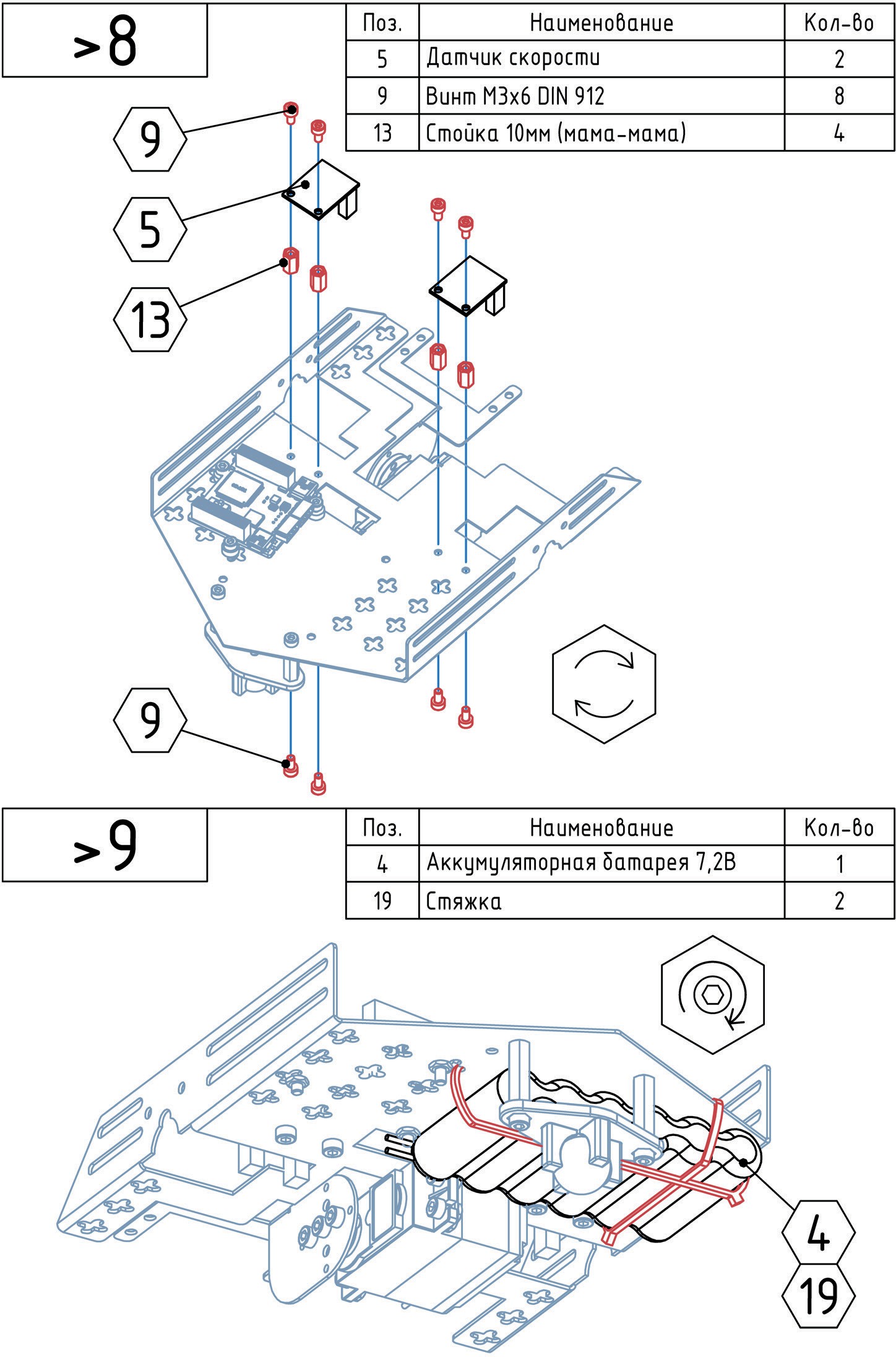 >8

| Поз. | Наименование | Кол-во |
|---|---|---|
| 5 | Датчик скорости | 2 |
| 9 | Винт М3х6 DIN 912 | 8 |
| 13 | Стойка 10мм (мама-мама) | 4 |

9

5

13

9

>9

| Поз. | Наименование | Кол-во |
|---|---|---|
| 4 | Аккумуляторная батарея 7,2В | 1 |
| 19 | Стяжка | 2 |

4

19