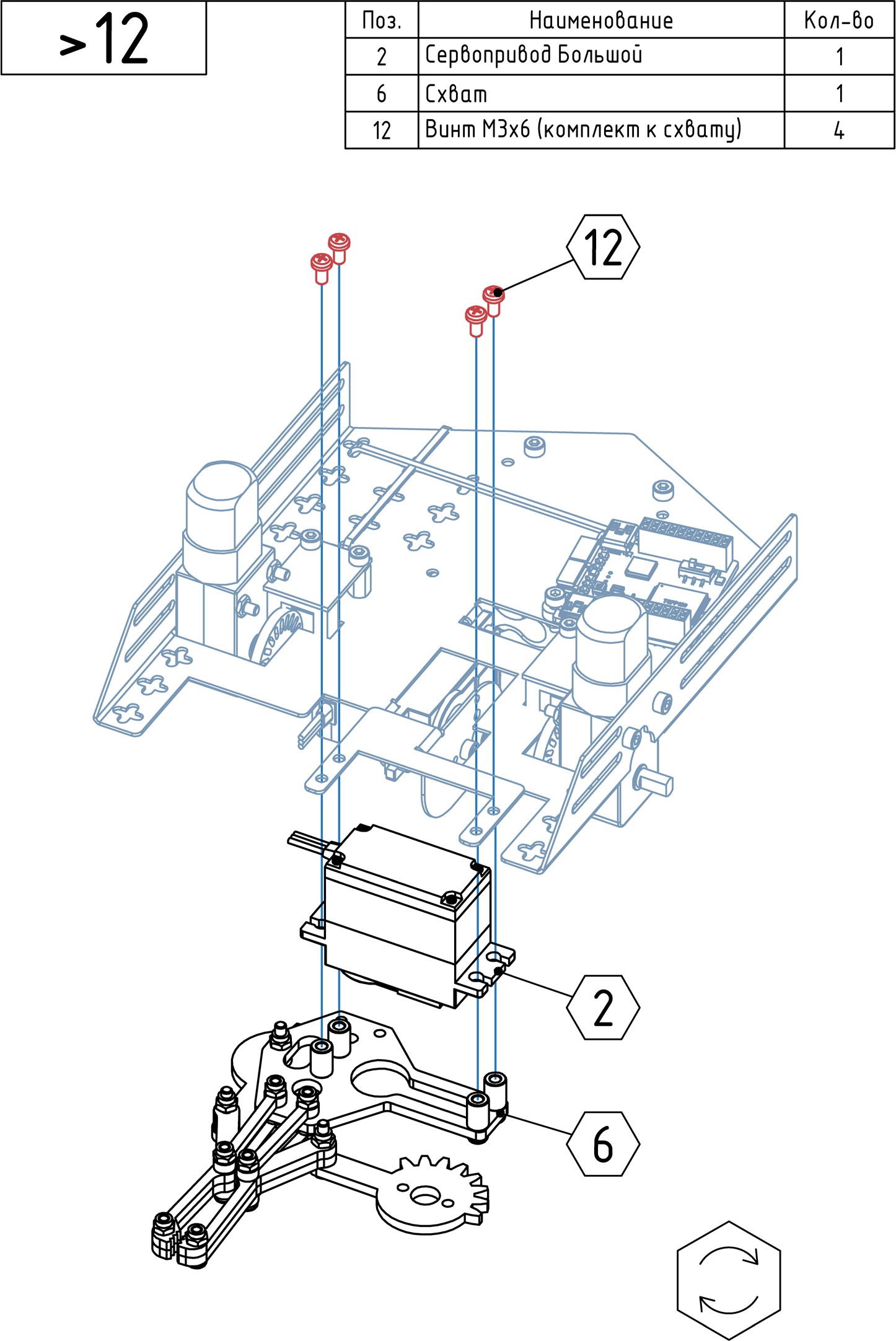 >12

| Поз. | Наименование | Кол-во |
|---|---|---|
| 2 | Сервопривод Большой | 1 |
| 6 | Схват | 1 |
| 12 | Винт М3х6 (комплект к схвату) | 4 |

12

2

6