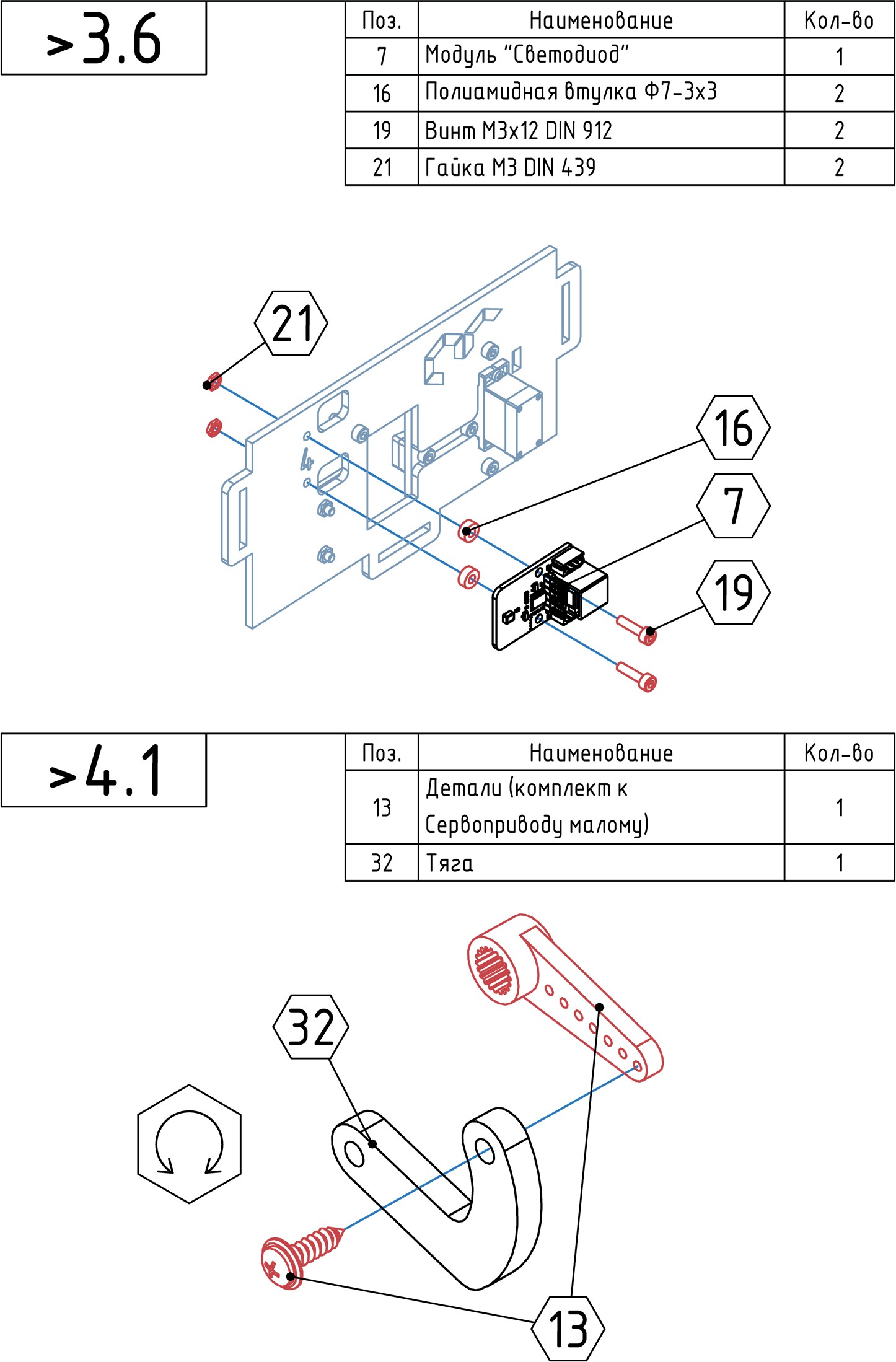 >3.6

| Поз. | Наименование | Кол-во |
|---|---|---|
| 7 | Модуль "Светодиод" | 1 |
| 16 | Полиамидная втулка Ф7-3х3 | 2 |
| 19 | Винт М3х12 DIN 912 | 2 |
| 21 | Гайка М3 DIN 439 | 2 |

21

4

16

7

19

>4.1

| Поз. | Наименование | Кол-во |
|---|---|---|
| 13 | Детали (комплект к Сервоприводу малому) | 1 |
| 32 | Тяга | 1 |

32

13