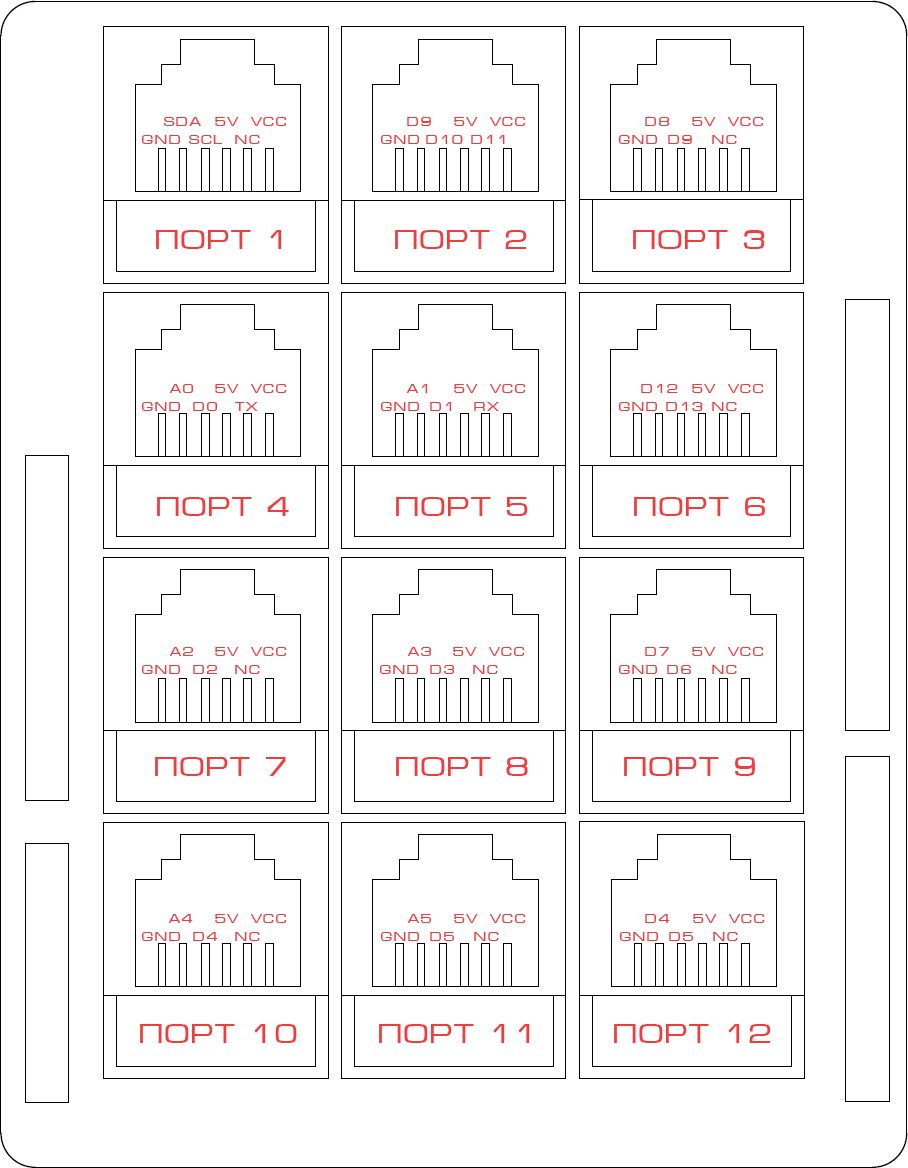 SDA 5V VCC
GND SCL NC
ПОРТ 1

D9 5V VCC
GND D10 D11
ПОРТ 2

D8 5V VCC
GND D9 NC
ПОРТ 3

A0 5V VCC
GND D0 TX
ПОРТ 4

A1 5V VCC
GND D1 RX
ПОРТ 5

D12 5V VCC
GND D13 NC
ПОРТ 6

A2 5V VCC
GND D2 NC
ПОРТ 7

A3 5V VCC
GND D3 NC
ПОРТ 8

D7 5V VCC
GND D6 NC
ПОРТ 9

A4 5V VCC
GND D4 NC
ПОРТ 10

A5 5V VCC
GND D5 NC
ПОРТ 11

D4 5V VCC
GND D5 NC
ПОРТ 12